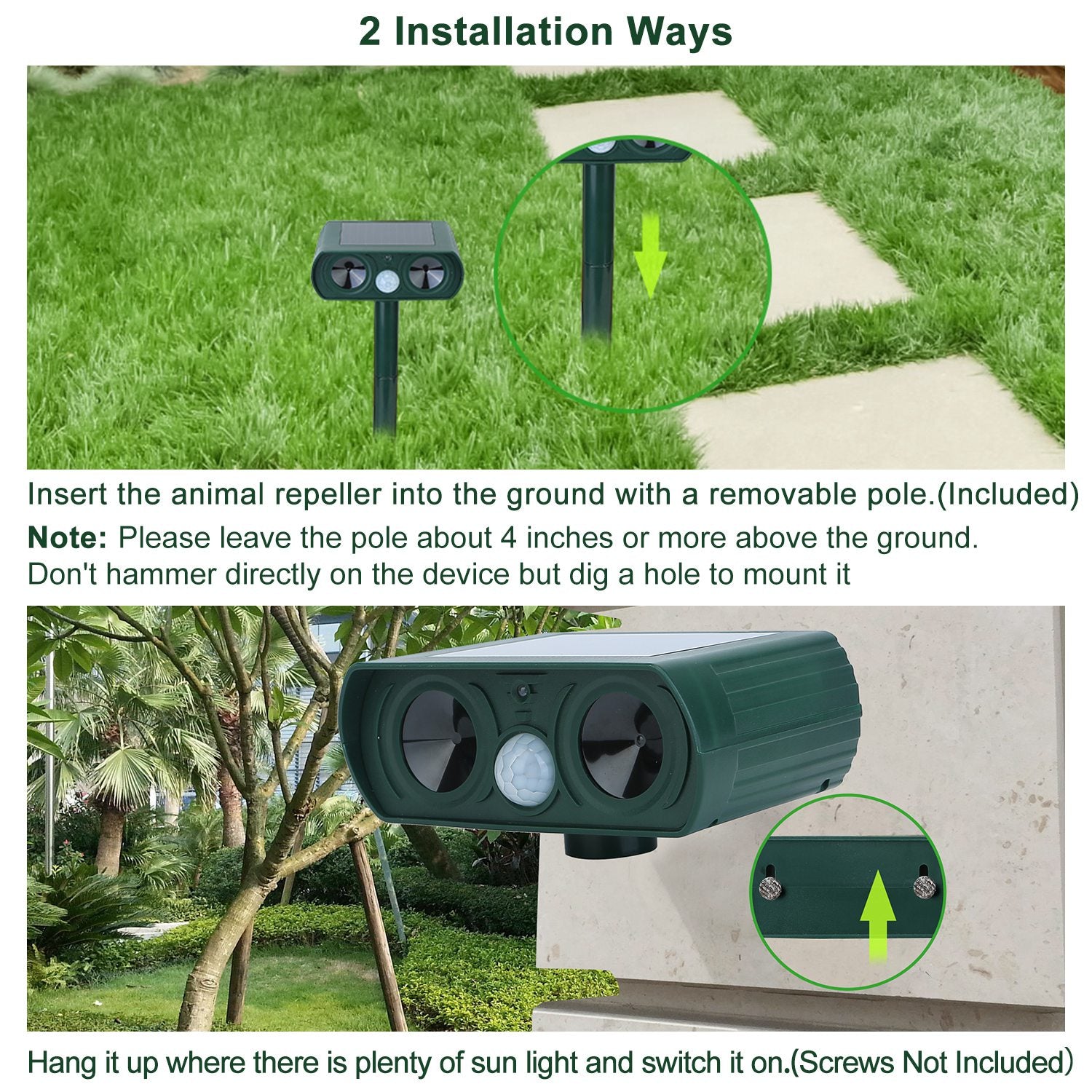 2 Installation Ways

Insert the animal repeller into the ground with a removable pole.(Included)

Note: Please leave the pole about 4 inches or more above the ground. Don't hammer directly on the device but dig a hole to mount it

Hang it up where there is plenty of sun light and switch it on.(Screws Not Included)